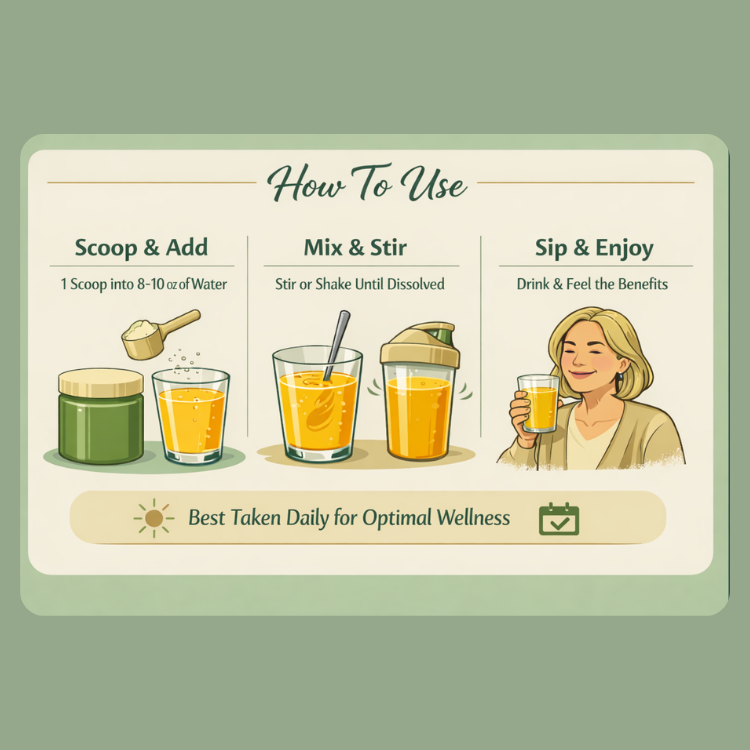 How To Use

Scoop & Add

1 Scoop into 8-10 oz of Water

Mix & Stir

Stir or Shake Until Dissolved

Sip & Enjoy

Drink & Feel the Benefits

Best Taken Daily for Optimal Wellness